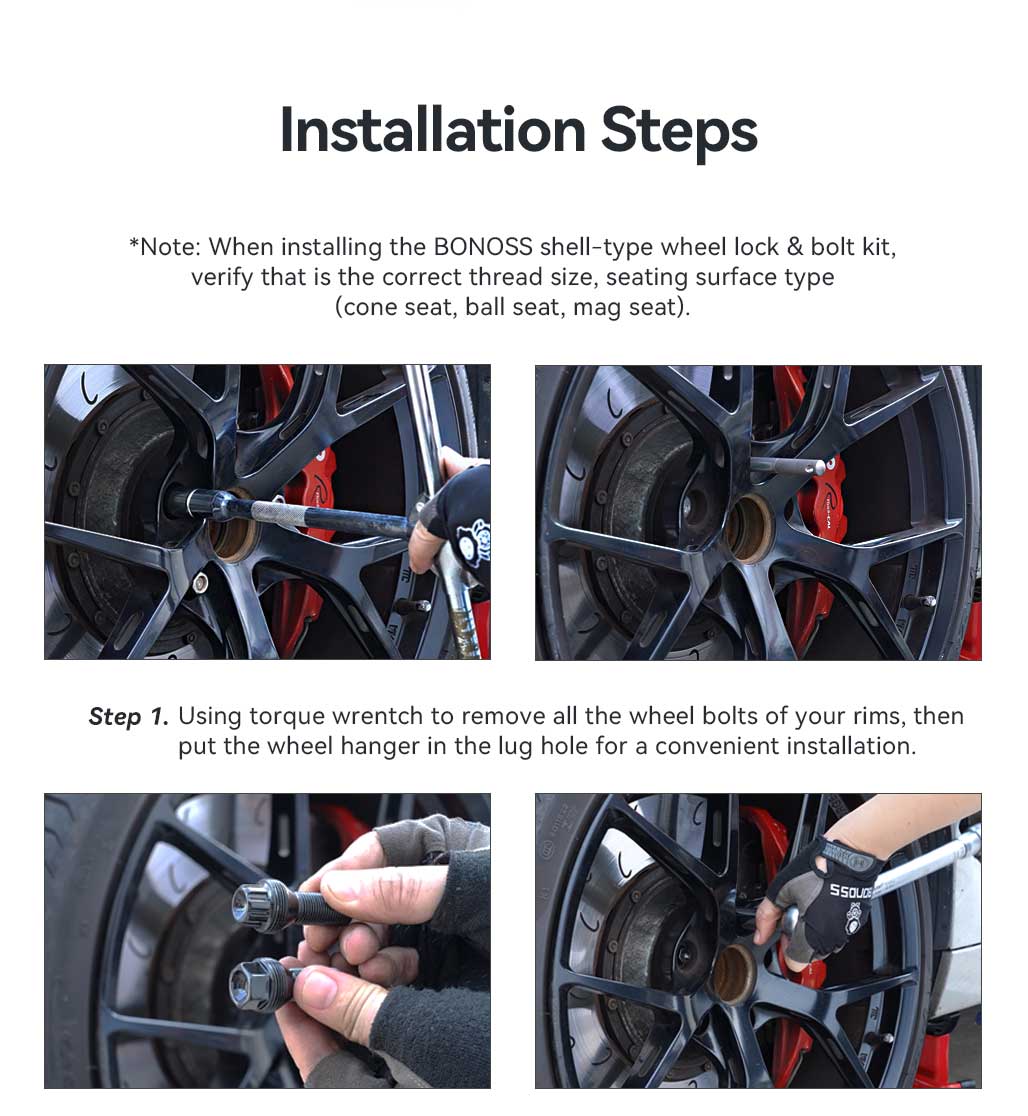 Installation Steps

*Note: When installing the BONOSS shell-type wheel lock & bolt kit, verify that is the correct thread size, seating surface type (cone seat, ball seat, mag seat).

Step 1. Using torque wrentch to remove all the wheel bolts of your rims, then put the wheel hanger in the lug hole for a convenient installation.

SSOUDE